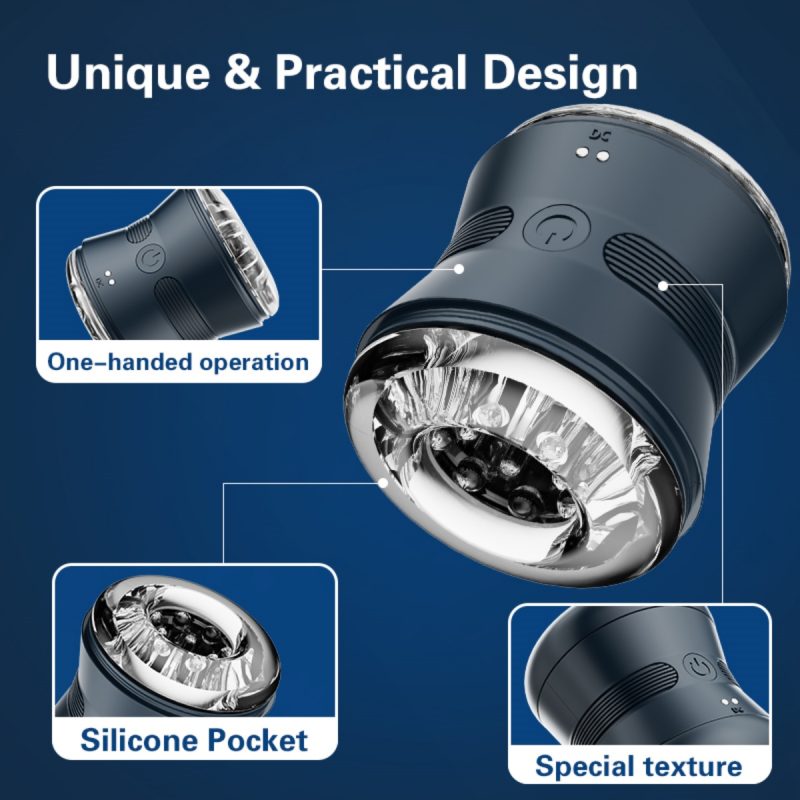 Unique & Practical Design

DC

One-handed operation

Silicone Pocket

Special texture